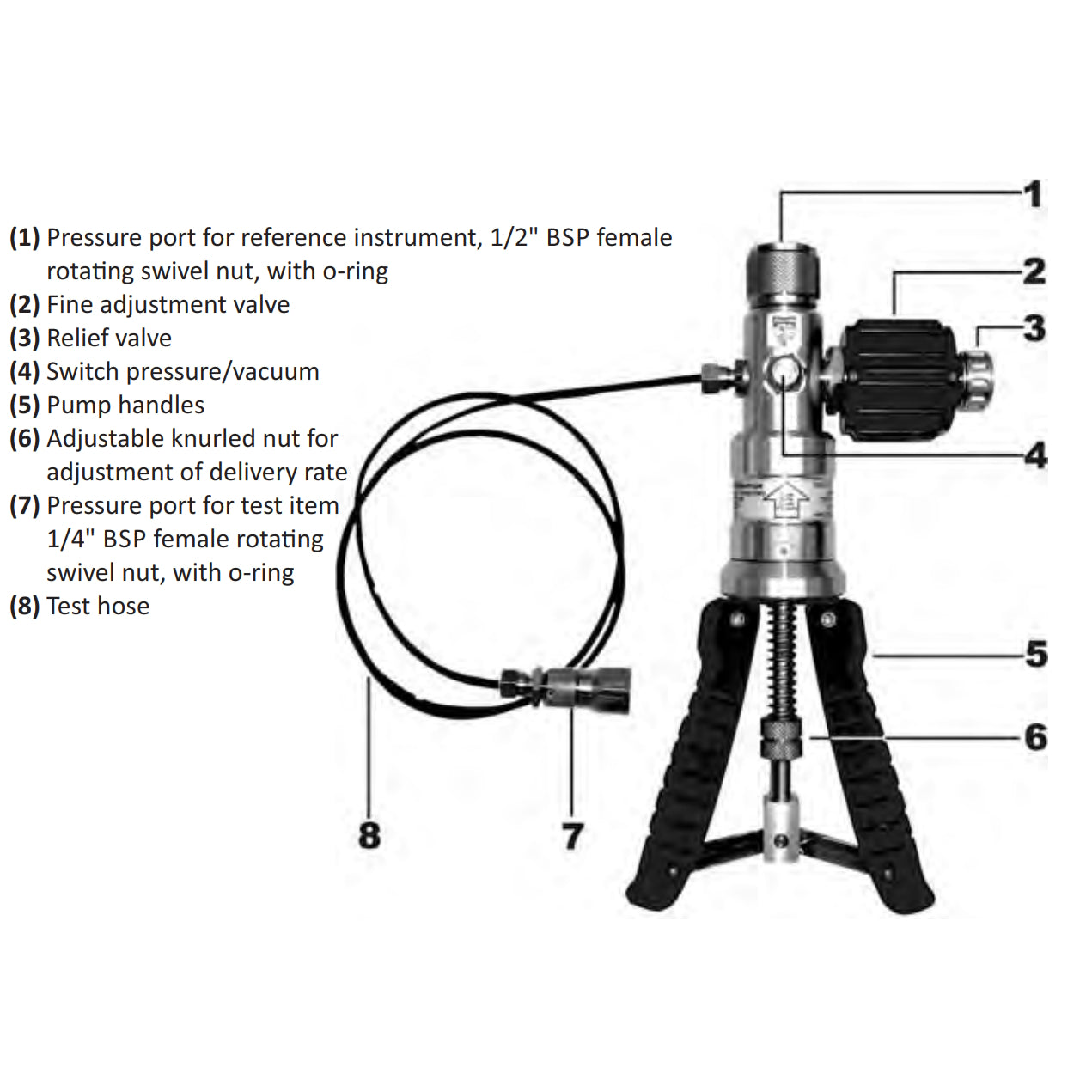 (1) Pressure port for reference instrument, 1/2" BSP female rotating swivel nut, with o-ring
(2) Fine adjustment valve
(3) Relief valve
(4) Switch pressure/vacuum
(5) Pump handles
(6) Adjustable knurled nut for adjustment of delivery rate
(7) Pressure port for test item 1/4" BSP female rotating swivel nut, with o-ring
(8) Test hose

1
2
3
4
5
6
8
7