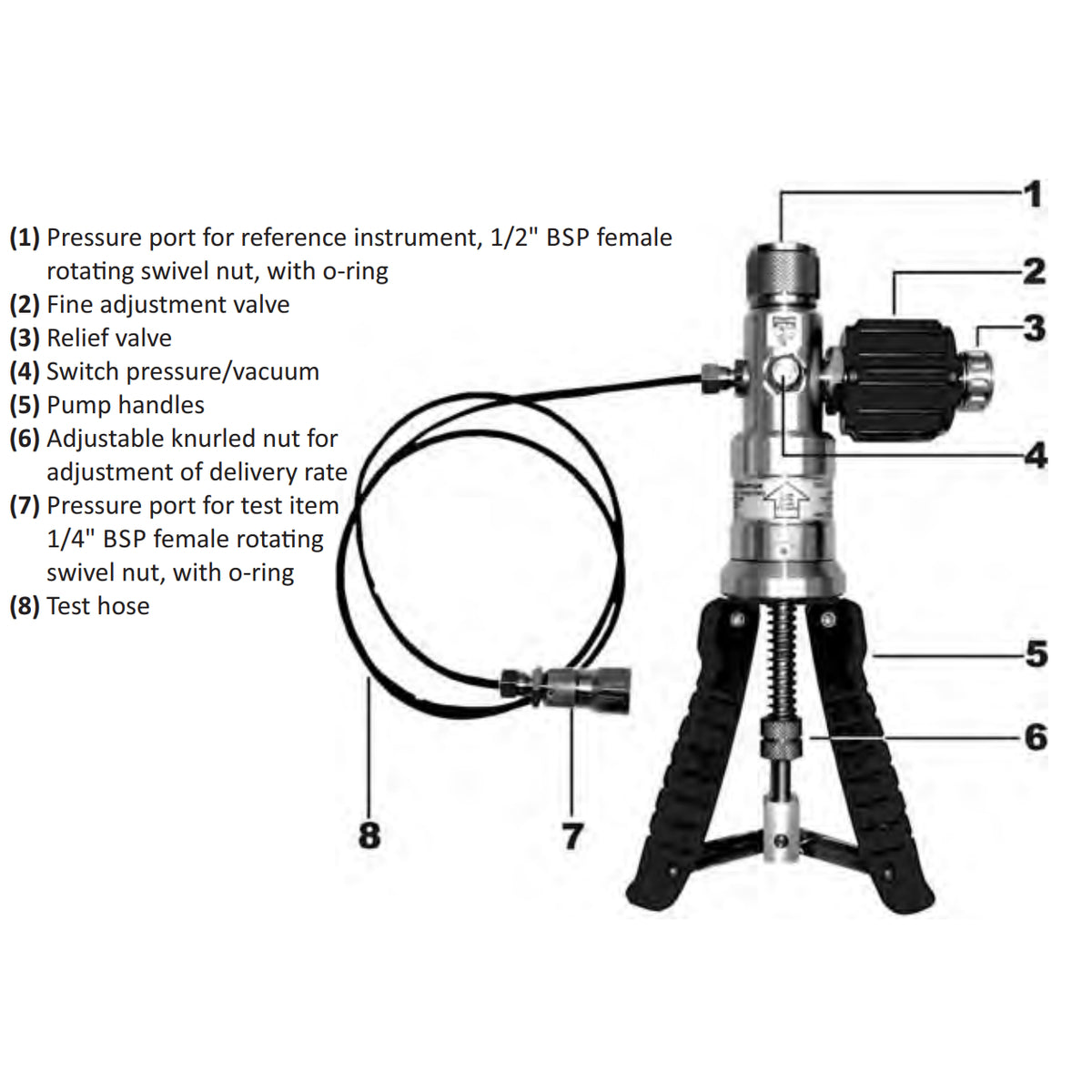 (1) Pressure port for reference instrument, 1/2" BSP female rotating swivel nut, with o-ring
(2) Fine adjustment valve
(3) Relief valve
(4) Switch pressure/vacuum
(5) Pump handles
(6) Adjustable knurled nut for adjustment of delivery rate
(7) Pressure port for test item 1/4" BSP female rotating swivel nut, with o-ring
(8) Test hose

1
2
3
4
5
6
8
7